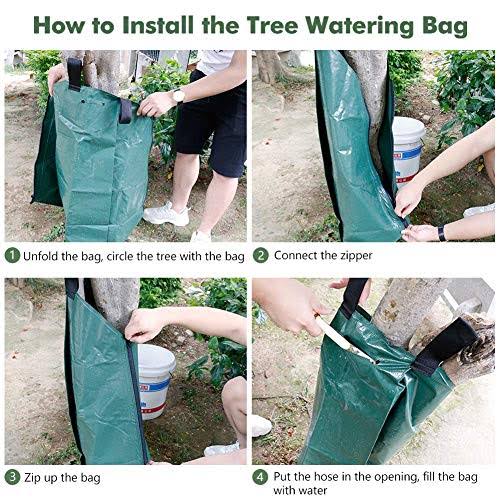 How to Install the Tree Watering Bag

1 Unfold the bag, circle the tree with the bag

2 Connect the zipper

3 Zip up the bag

4 Put the hose in the opening, fill the bag with water